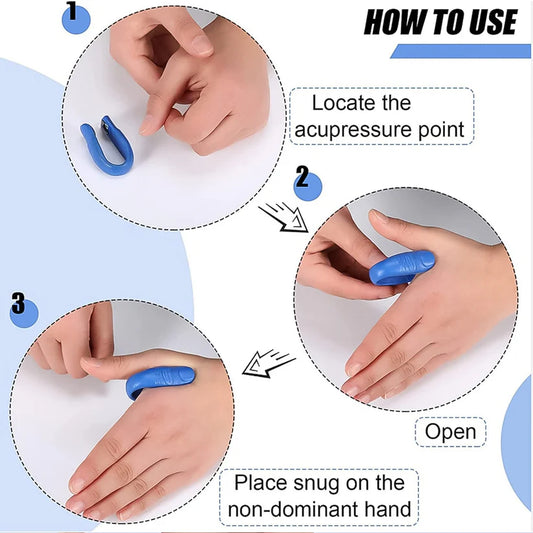 HOW TO USE

1

Locate the acupressure point

2

Open

3

Place snug on the non-dominant hand